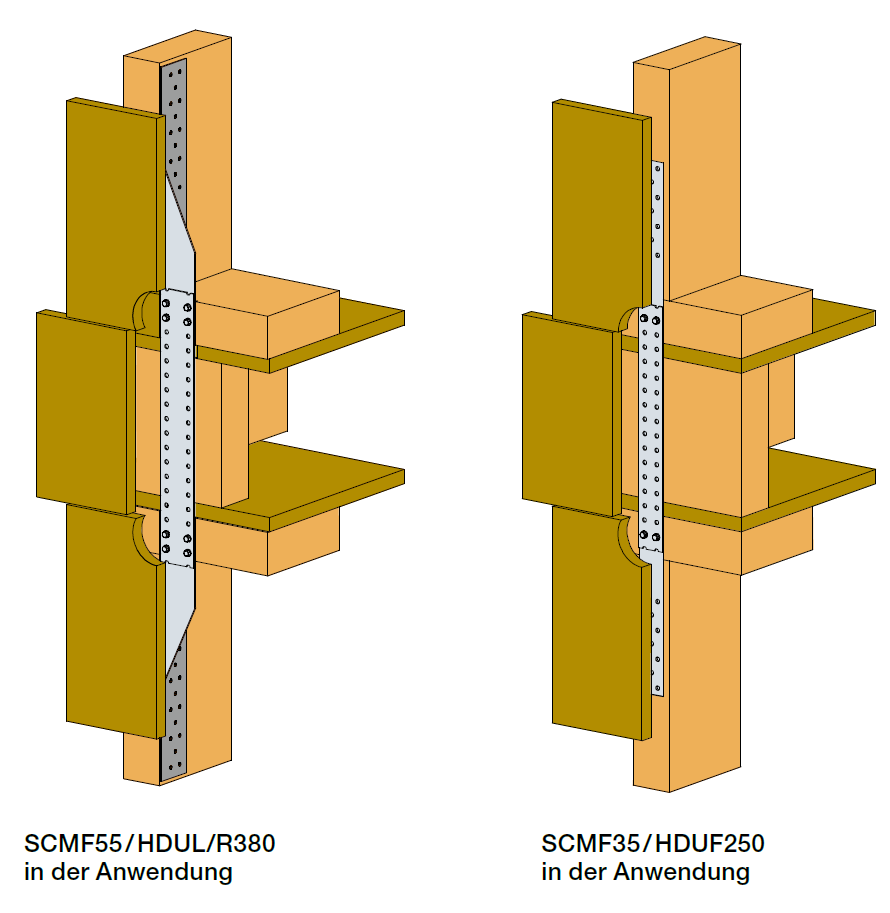 SCMF55/HDUL/R380
in der Anwendung

SCMF35/HDUF250
in der Anwendung